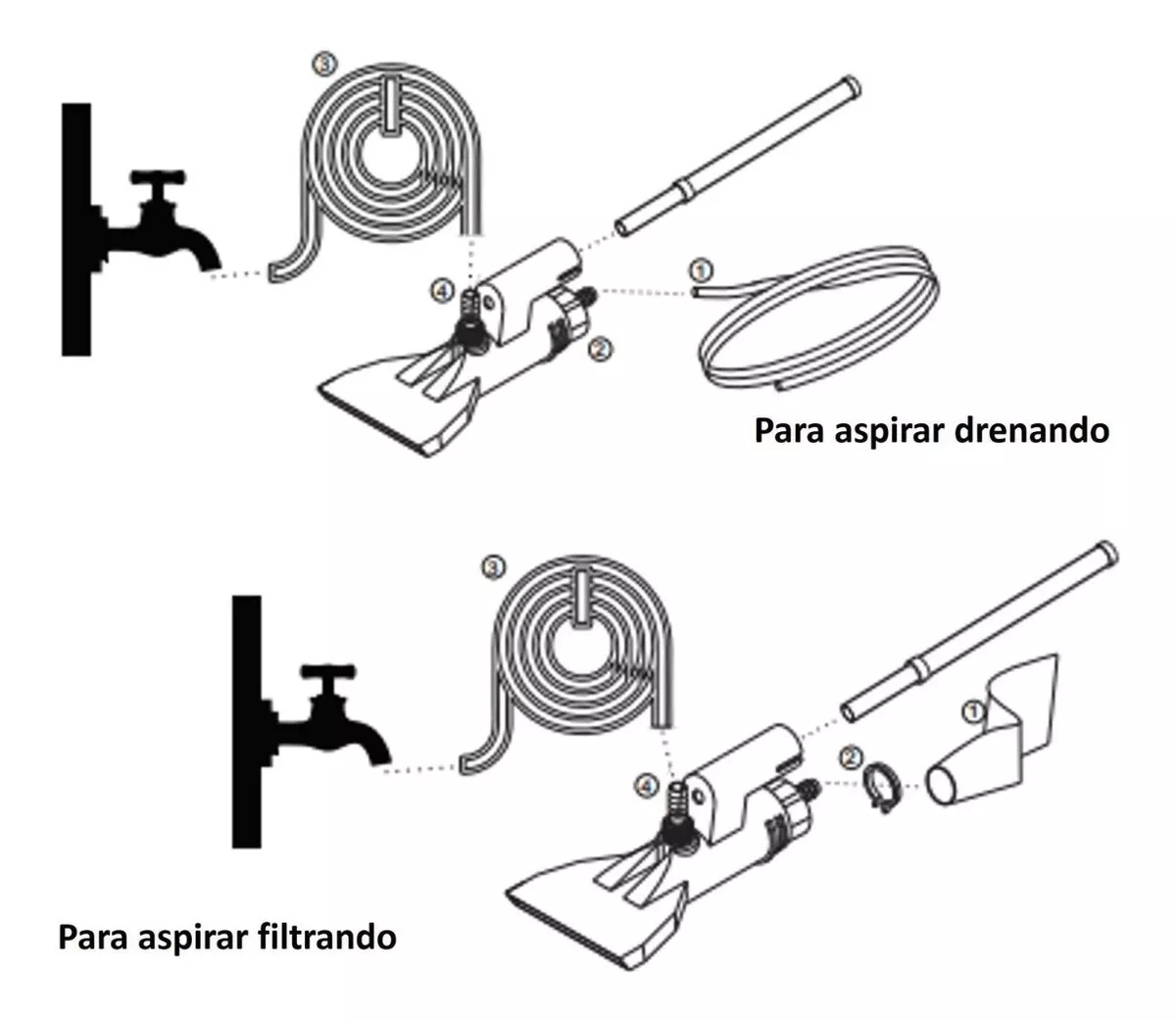 ③

④

①

②

Para aspirar drenando

③

④

②

①

Para aspirar filtrando