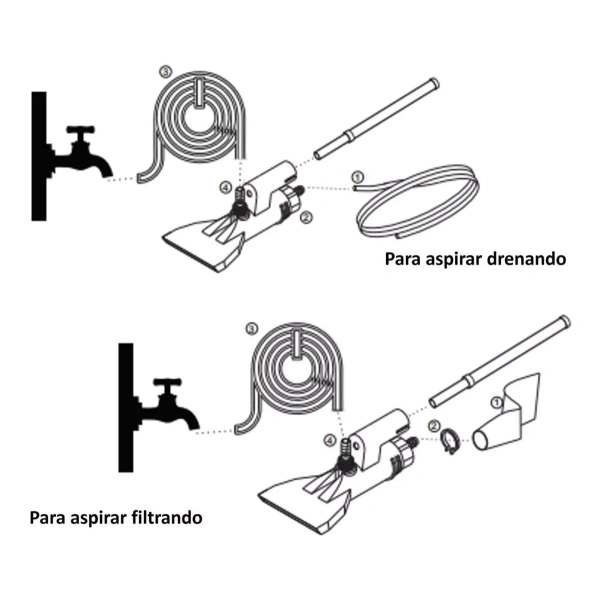 3
4
1
2
Para aspirar drenando

3
4
2
1
Para aspirar filtrando